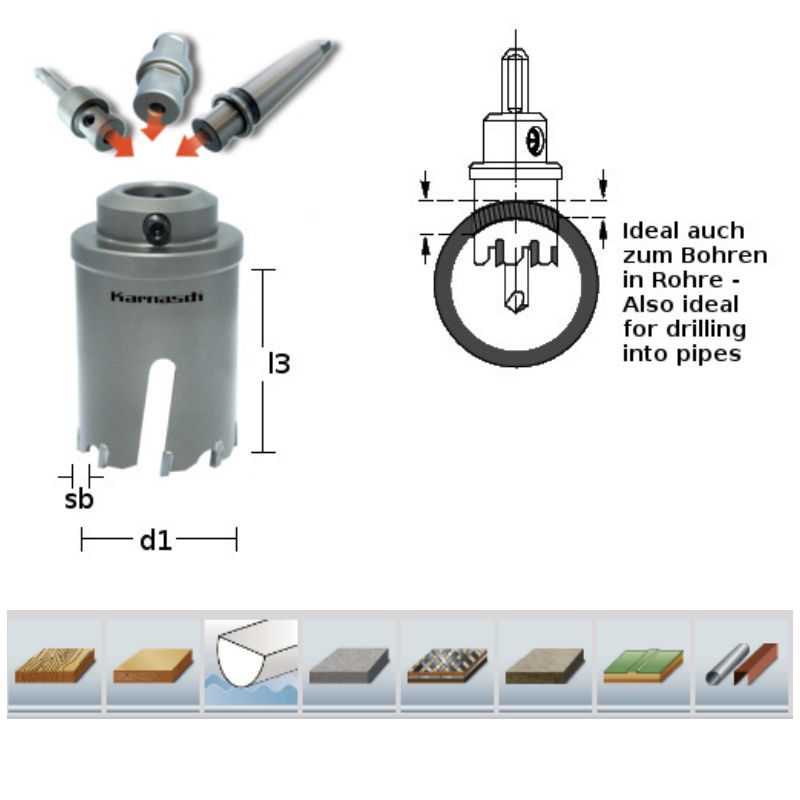 Karnasch

l3

sb

d1

Ideal auch zum Bohren in Rohre - Also ideal for drilling into pipes