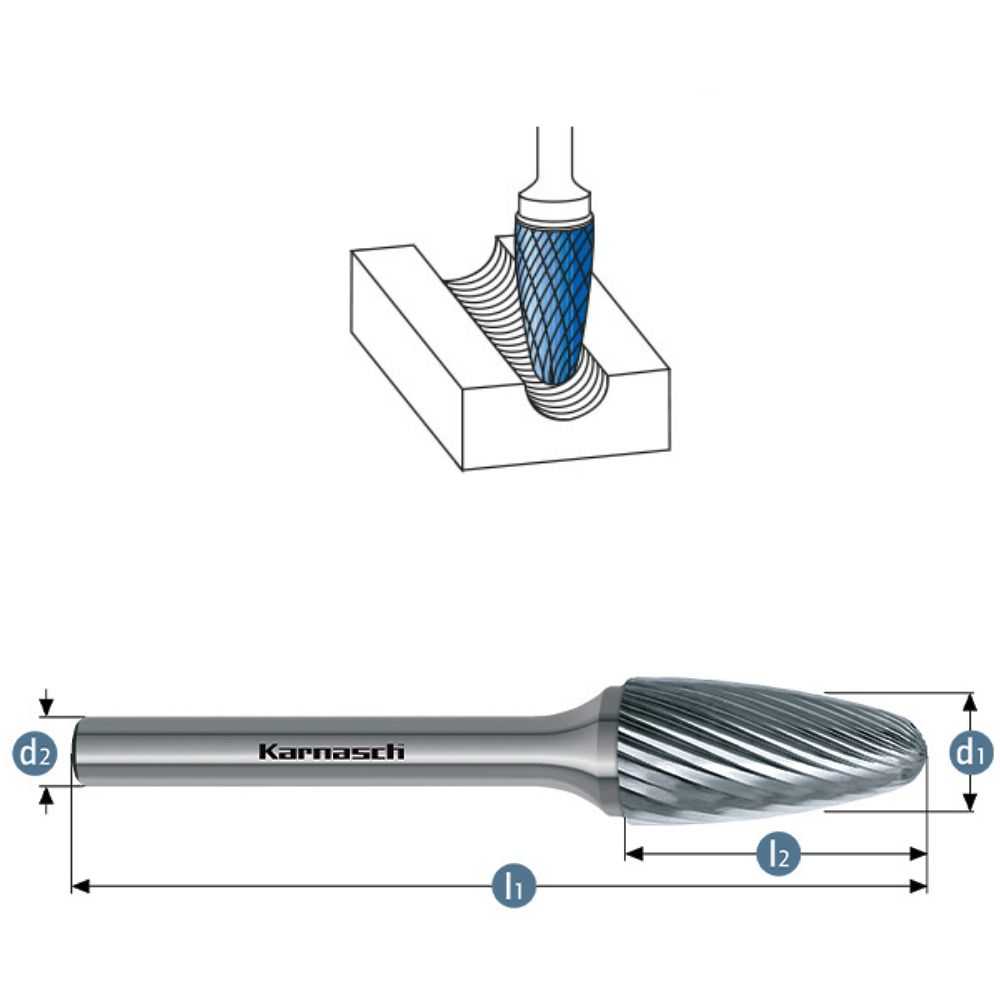 $d_2$

Karnasch

$d_1$

$l_2$

$l_1$