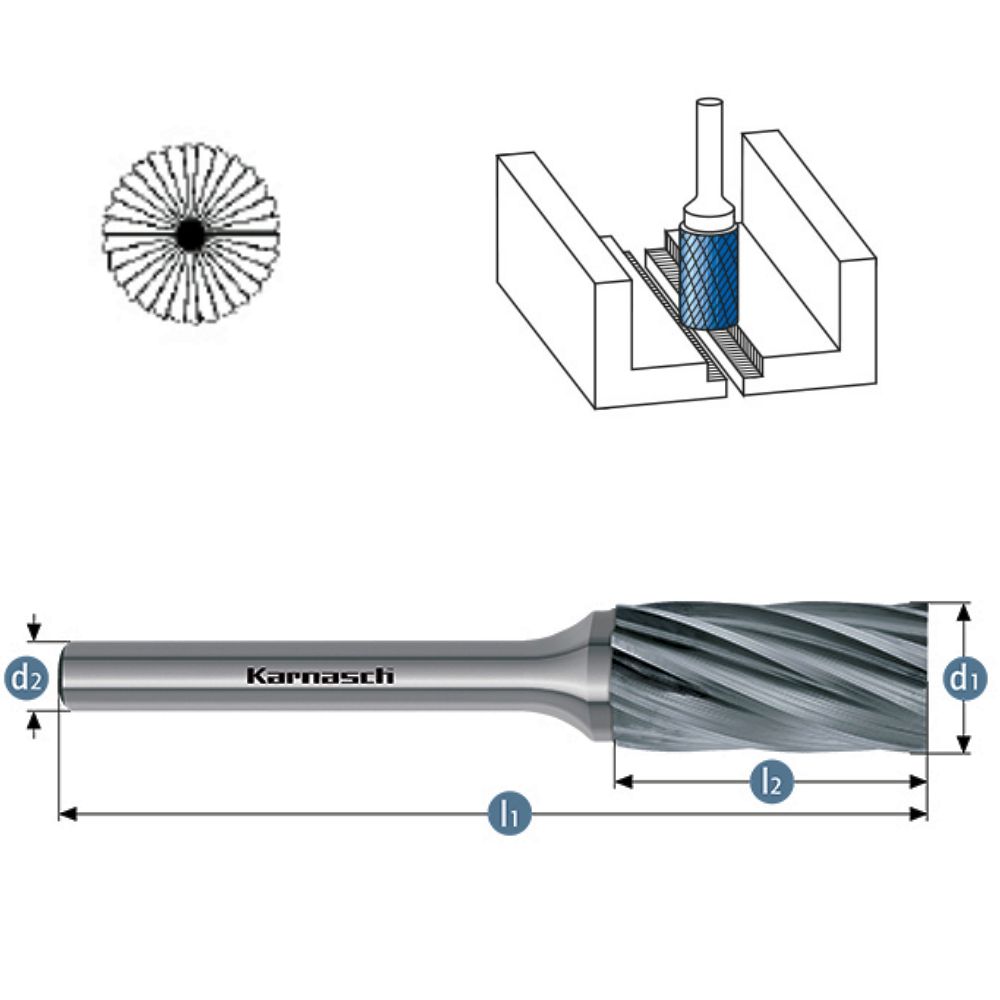 $d_2$

Karnasch

$d_1$

$l_2$

$l_1$