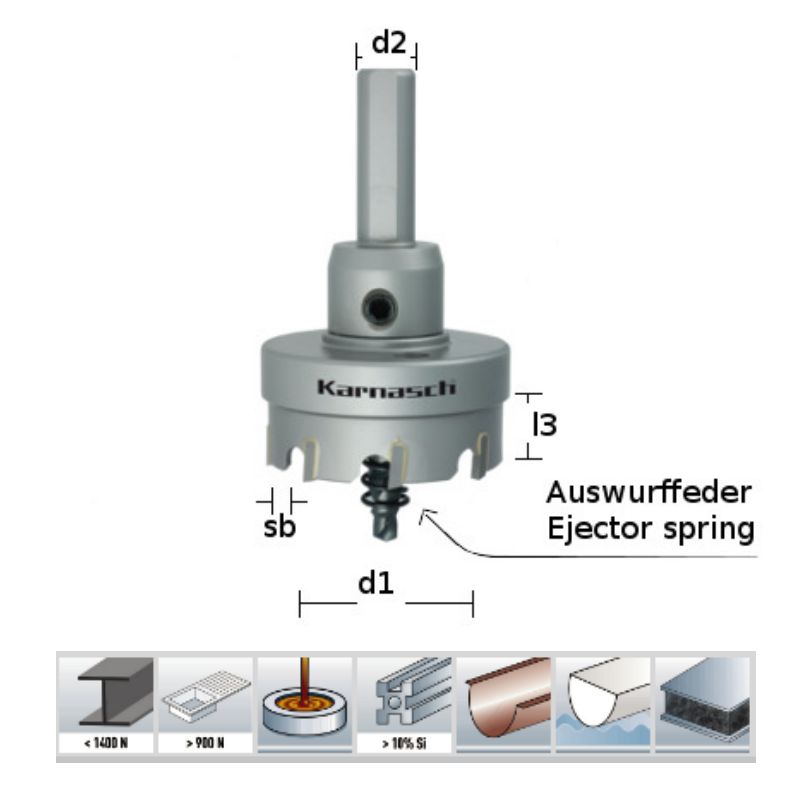 d2

Karnasch

l3

sb

Auswurffeder
Ejector spring

d1

< 1400 N

> 900 N

> 10% Si