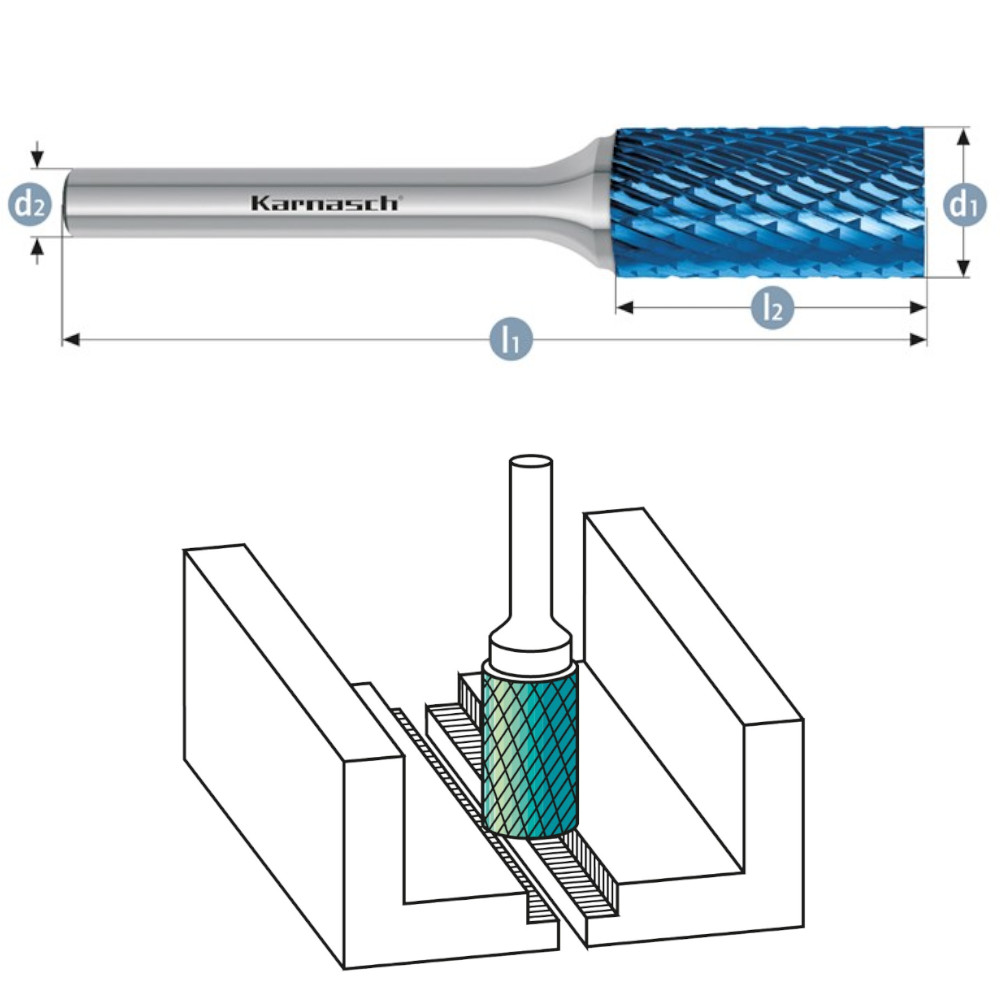 $d_2$

Karnasch®

$d_1$

$l_2$

$l_1$