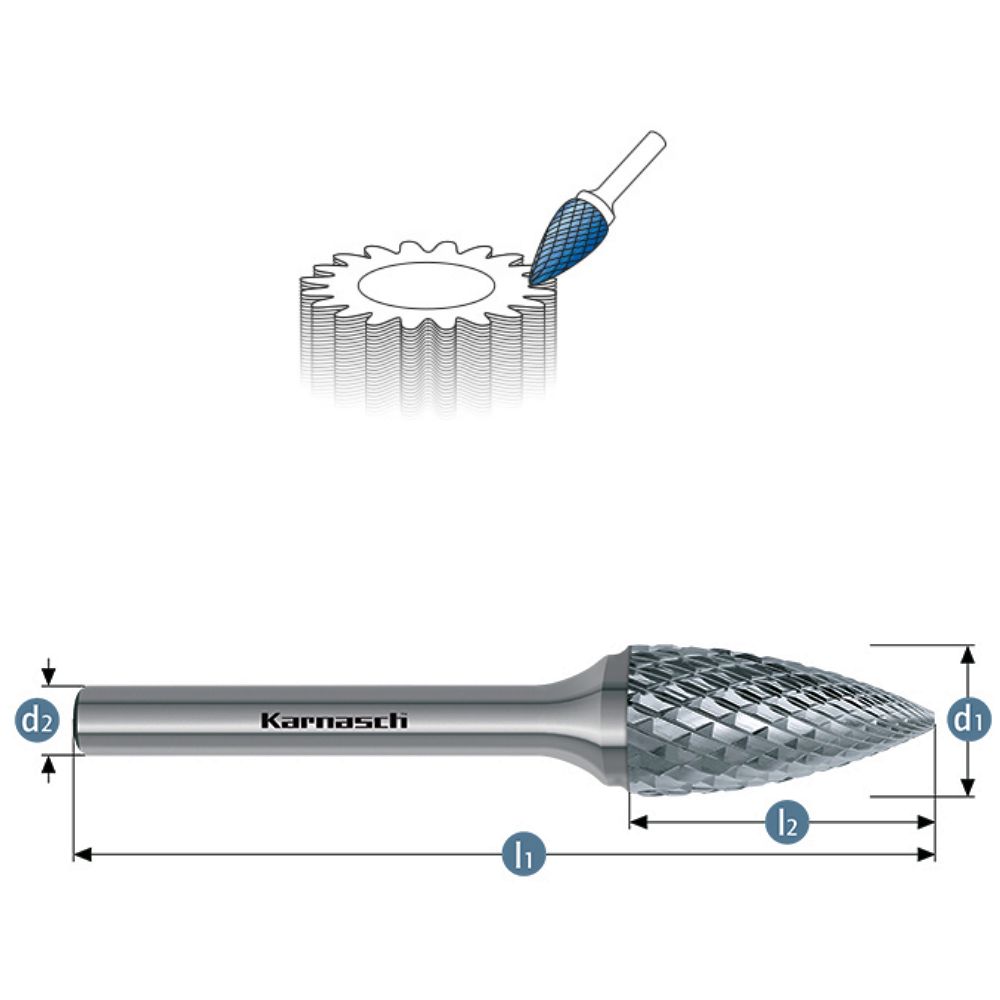 $d_2$

Karnasch

$d_1$

$l_2$

$l_1$