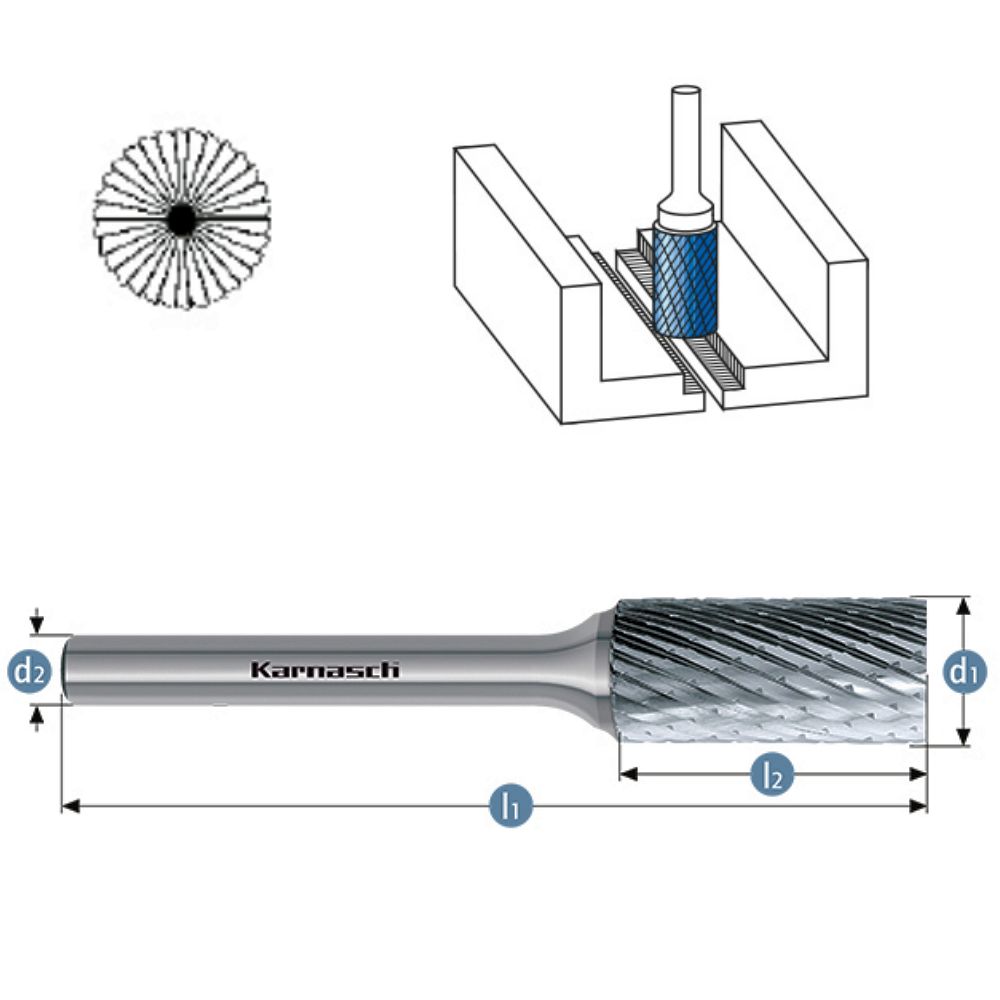 $d_2$

Karnasch

$d_1$

$l_2$

$l_1$