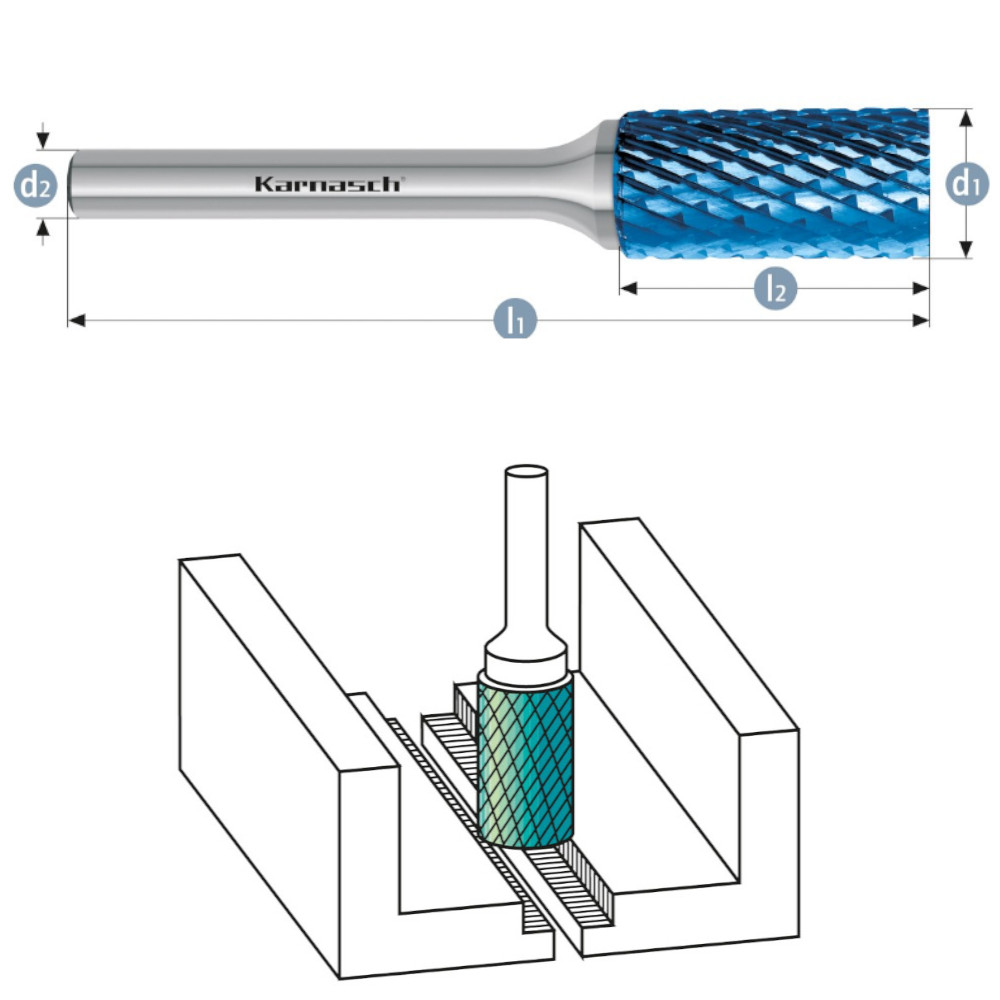 $d_2$
Karnasch
$d_1$
$l_2$
$l_1$