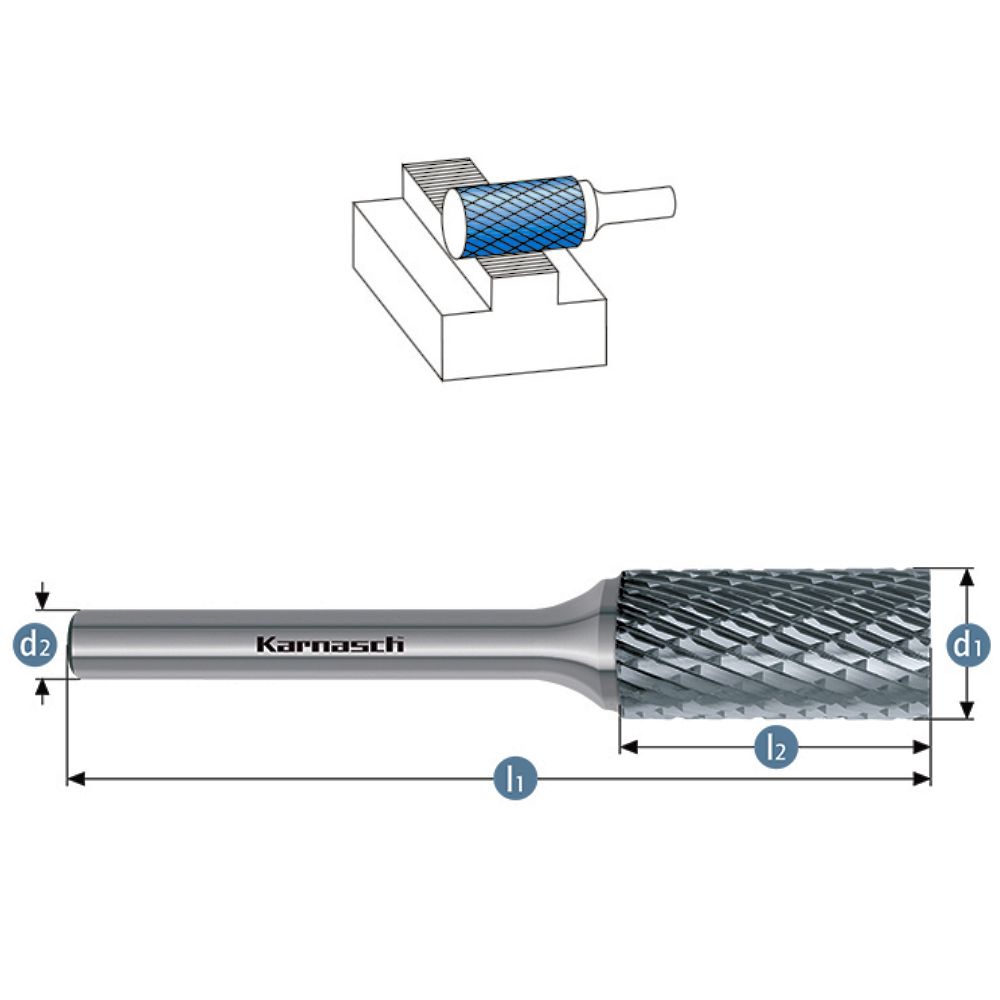 $d_2$

Karnasch

$d_1$

$l_2$

$l_1$