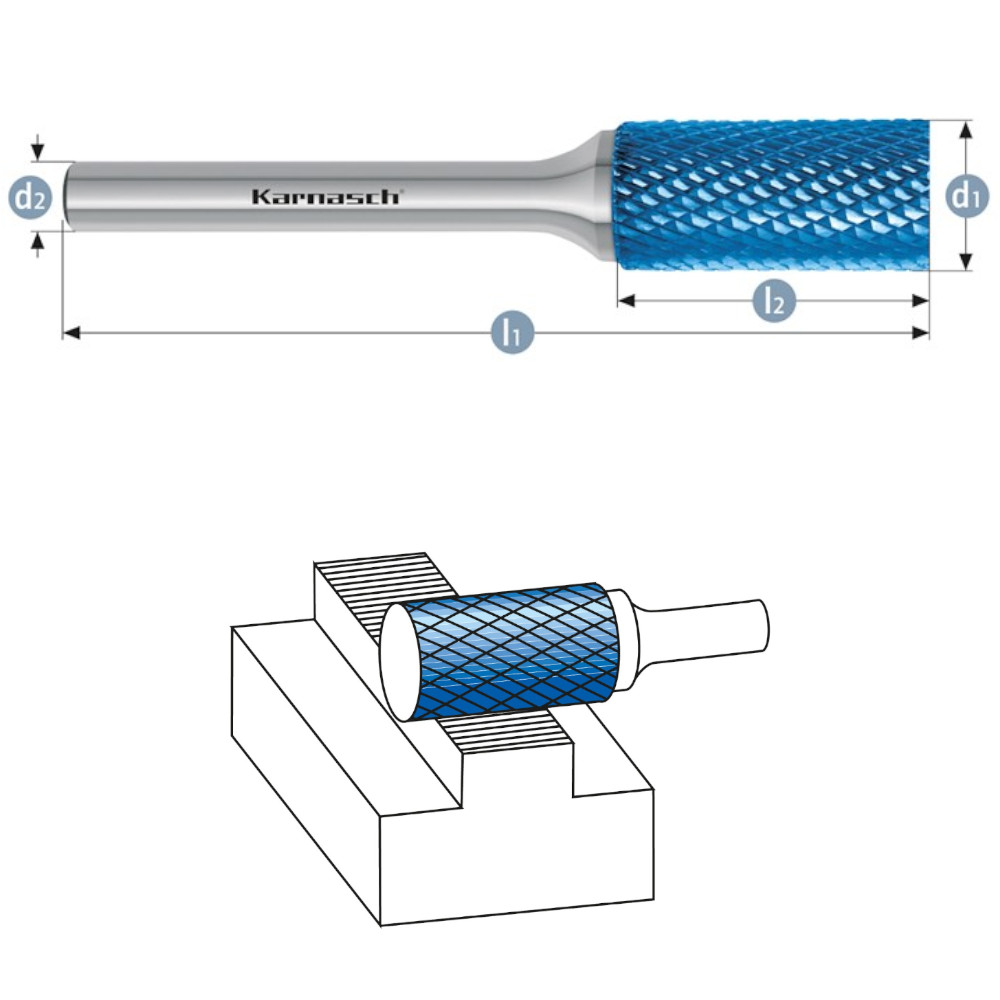 $d_2$

Karnasch

$d_1$

$l_2$

$l_1$