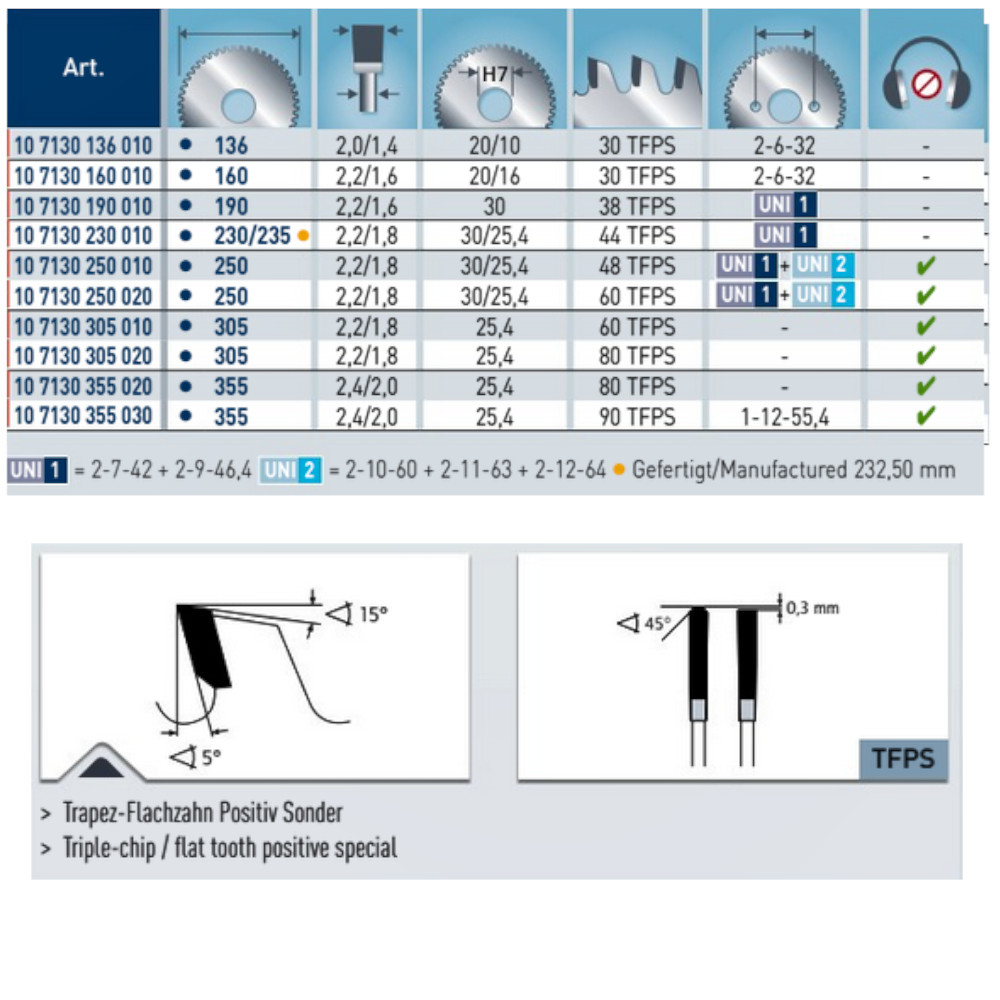 | Art. | | | H7 | | | |
|---|---|---|---|---|---|---|
| 10 7130 136 010 | • 136 | 2,0/1,4 | 20/10 | 30 TFPS | 2-6-32 | - |
| 10 7130 160 010 | • 160 | 2,2/1,6 | 20/16 | 30 TFPS | 2-6-32 | - |
| 10 7130 190 010 | • 190 | 2,2/1,6 | 30 | 38 TFPS | UNI 1 | - |
| 10 7130 230 010 | • 230/235 • | 2,2/1,8 | 30/25,4 | 44 TFPS | UNI 1 | - |
| 10 7130 250 010 | • 250 | 2,2/1,8 | 30/25,4 | 48 TFPS | UNI 1 + UNI 2 | ✔ |
| 10 7130 250 020 | • 250 | 2,2/1,8 | 30/25,4 | 60 TFPS | UNI 1 + UNI 2 | ✔ |
| 10 7130 305 010 | • 305 | 2,2/1,8 | 25,4 | 60 TFPS | - | ✔ |
| 10 7130 305 020 | • 305 | 2,2/1,8 | 25,4 | 80 TFPS | - | ✔ |
| 10 7130 355 020 | • 355 | 2,4/2,0 | 25,4 | 80 TFPS | - | ✔ |
| 10 7130 355 030 | • 355 | 2,4/2,0 | 25,4 | 90 TFPS | 1-12-55,4 | ✔ |

UNI 1 = 2-7-42 + 2-9-46,4 UNI 2 = 2-10-60 + 2-11-63 + 2-12-64 • Gefertigt/Manufactured 232,50 mm

15°
5°

45°
0,3 mm
TFPS

> Trapez-Flachzahn Positiv Sonder
> Triple-chip / flat tooth positive special